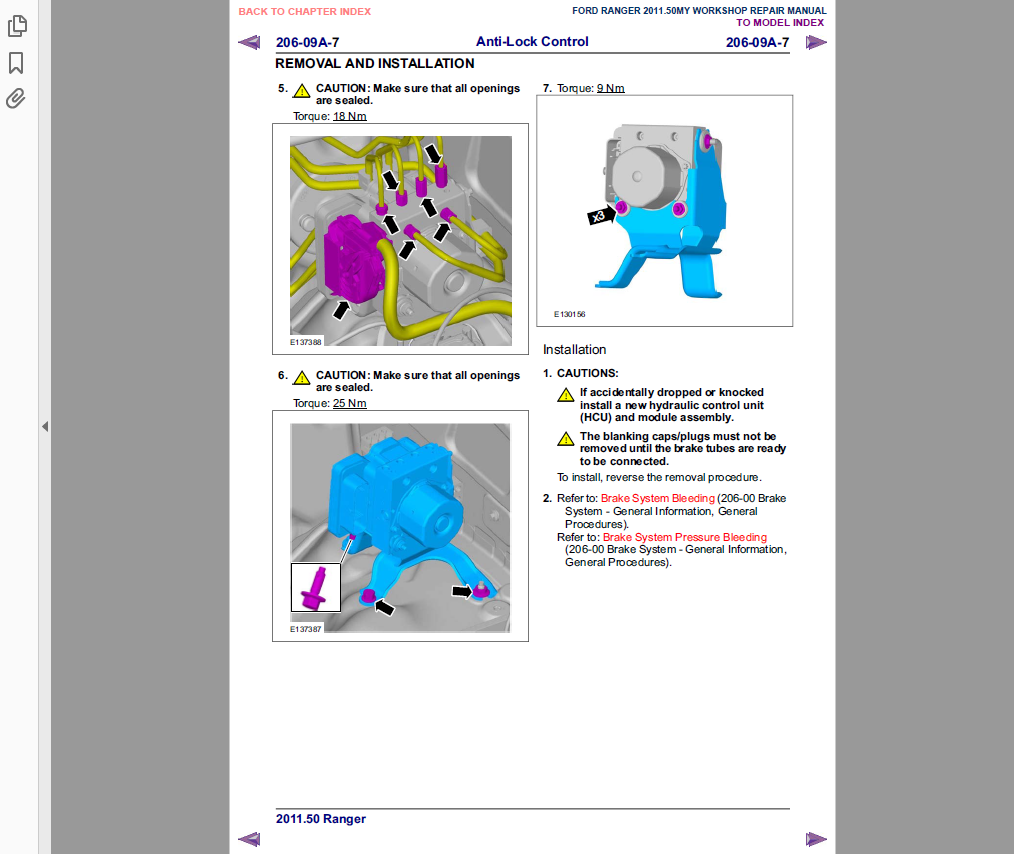 BACK TO CHAPTER INDEX

FORD RANGER 2011.50MY WORKSHOP REPAIR MANUAL
TO MODEL INDEX

206-09A-7 Anti-Lock Control 206-09A-7

REMOVAL AND INSTALLATION

5. CAUTION: Make sure that all openings are sealed.

Torque: 18 Nm

E137388

6. CAUTION: Make sure that all openings are sealed.

Torque: 25 Nm

E137387

7. Torque: 9 Nm

x3

E130156

Installation

1. CAUTIONS:

If accidentally dropped or knocked install a new hydraulic control unit (HCU) and module assembly.

The blanking caps/plugs must not be removed until the brake tubes are ready to be connected.

To install, reverse the removal procedure.

2. Refer to: Brake System Bleeding (206-00 Brake System - General Information, General Procedures).

Refer to: Brake System Pressure Bleeding (206-00 Brake System - General Information, General Procedures).

2011.50 Ranger