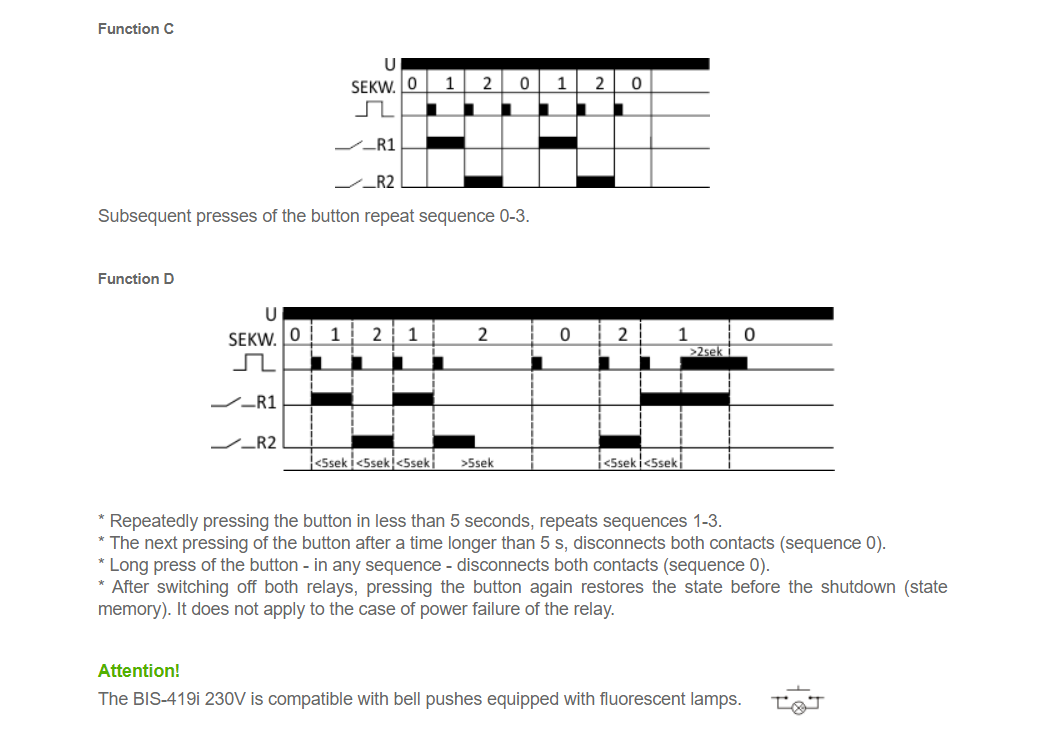 Function C

U
SEKW. 0 1 2 0 1 2 0
R1
R2

Subsequent presses of the button repeat sequence 0-3.

Function D

U
SEKW. 0 1 2 1 2 0 2 1 0
>2sek
R1
R2
<5sek <5sek <5sek >5sek <5sek <5sek

* Repeatedly pressing the button in less than 5 seconds, repeats sequences 1-3.
* The next pressing of the button after a time longer than 5 s, disconnects both contacts (sequence 0).
* Long press of the button - in any sequence - disconnects both contacts (sequence 0).
* After switching off both relays, pressing the button again restores the state before the shutdown (state memory). It does not apply to the case of power failure of the relay.

Attention!
The BIS-419i 230V is compatible with bell pushes equipped with fluorescent lamps.