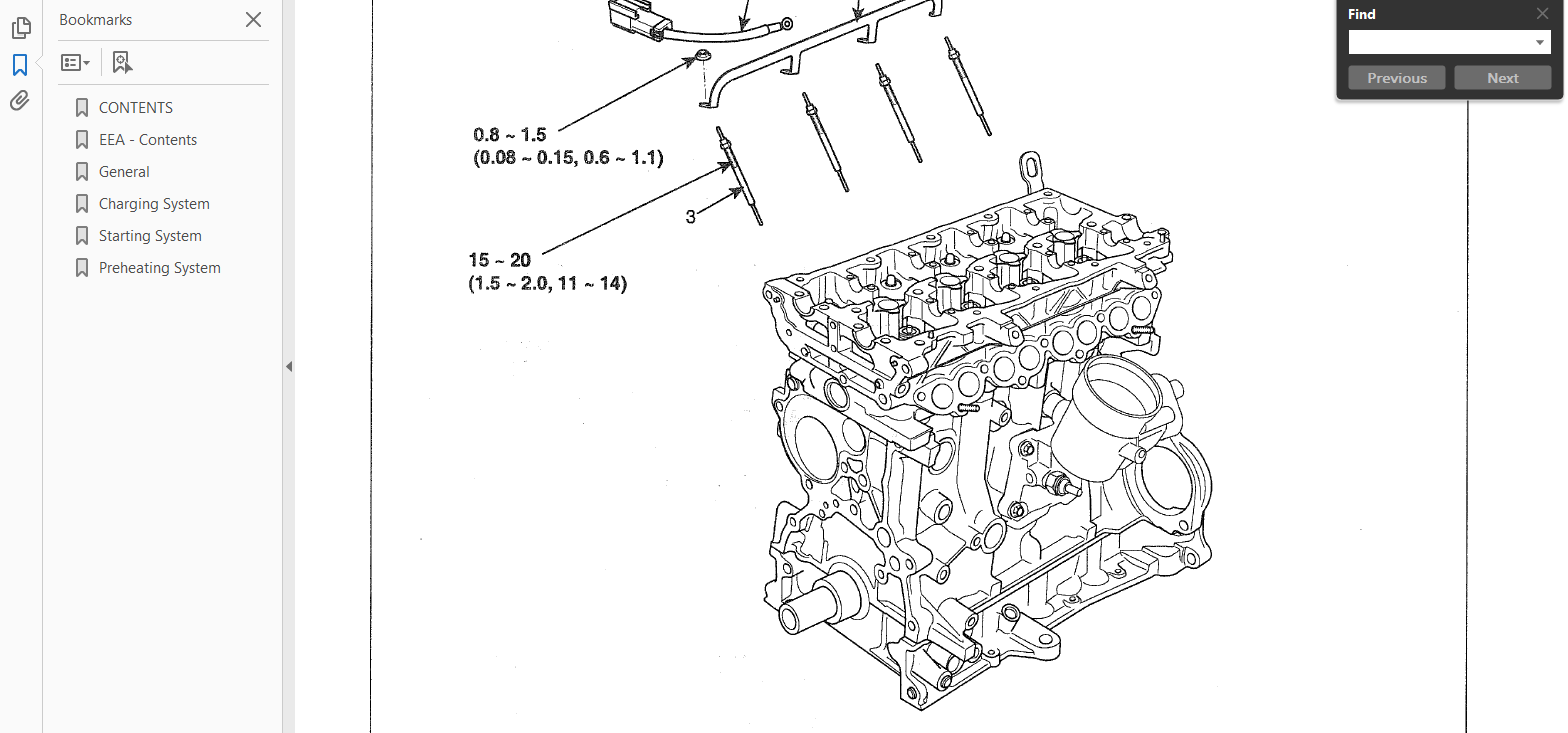 Bookmarks

CONTENTS

EEA - Contents

General

Charging System

Starting System

Preheating System

0.8 ~ 1.5
(0.08 ~ 0.15, 0.6 ~ 1.1)

3

15 ~ 20
(1.5 ~ 2.0, 11 ~ 14)

Find

Previous

Next