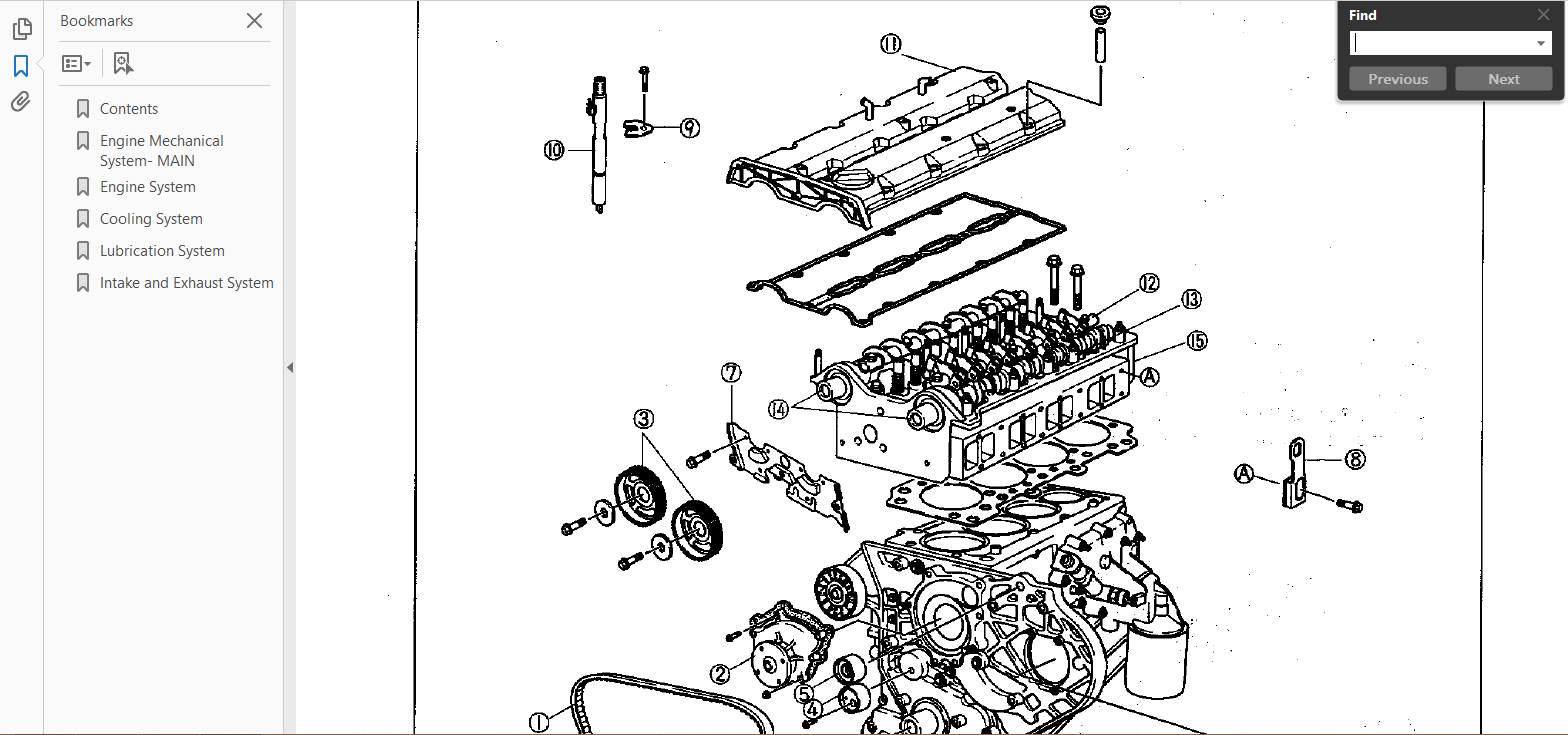 Bookmarks

Contents

Engine Mechanical System- MAIN

Engine System

Cooling System

Lubrication System

Intake and Exhaust System

Find

Previous

Next

⑪

⑩

⑨

⑫

⑬

⑮

Ⓐ

⑦

⑭

③

Ⓐ

⑧

②

⑤

④

①