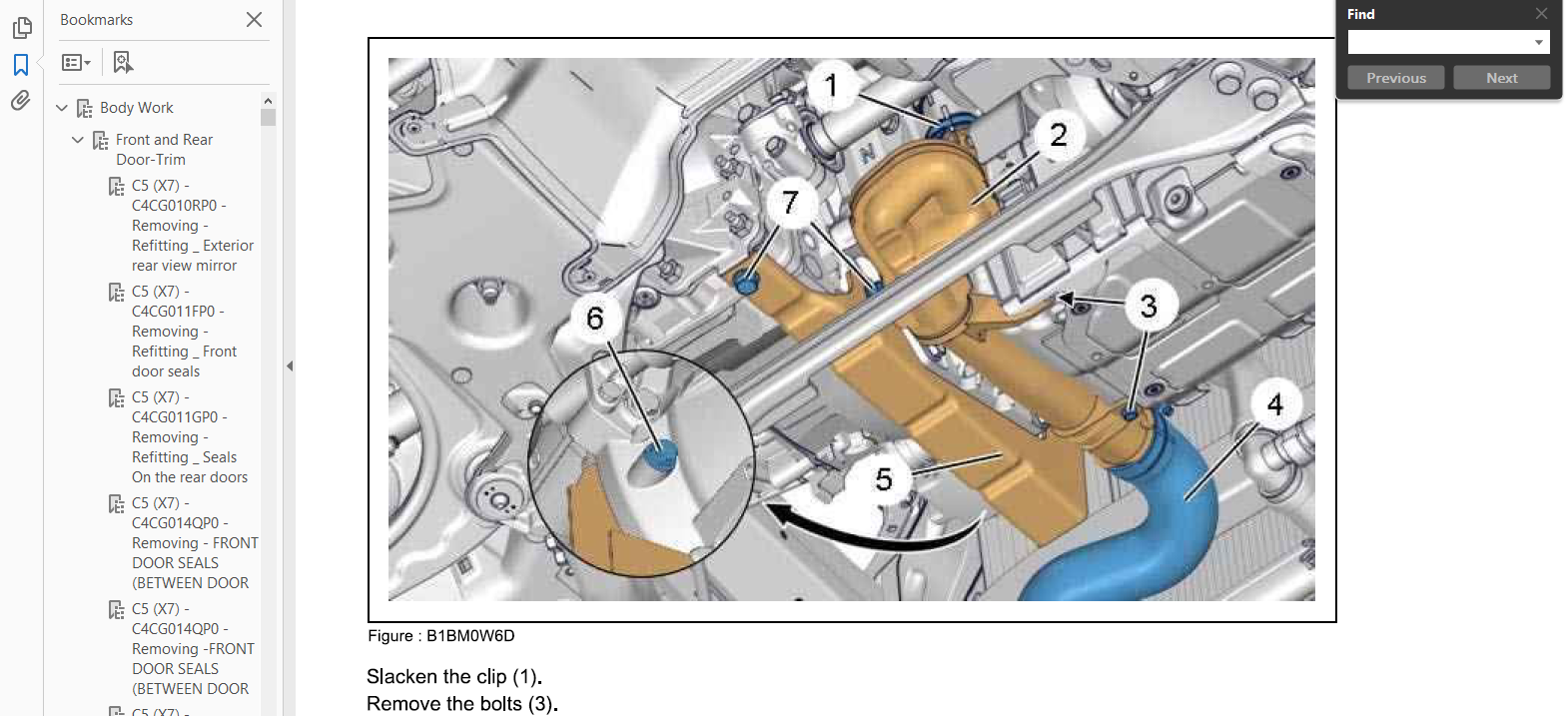 Bookmarks

Body Work

Front and Rear Door-Trim

C5 (X7) - C4CG010RP0 - Removing - Refitting _ Exterior rear view mirror

C5 (X7) - C4CG011FP0 - Removing - Refitting _ Front door seals

C5 (X7) - C4CG011GP0 - Removing - Refitting _ Seals On the rear doors

C5 (X7) - C4CG014QP0 - Removing - FRONT DOOR SEALS (BETWEEN DOOR

C5 (X7) - C4CG014QP0 - Removing -FRONT DOOR SEALS (BETWEEN DOOR

C5 (X7) -

Find

Previous

Next

1
2
7
6
3
4
5

Figure : B1BM0W6D

Slacken the clip (1).
Remove the bolts (3).