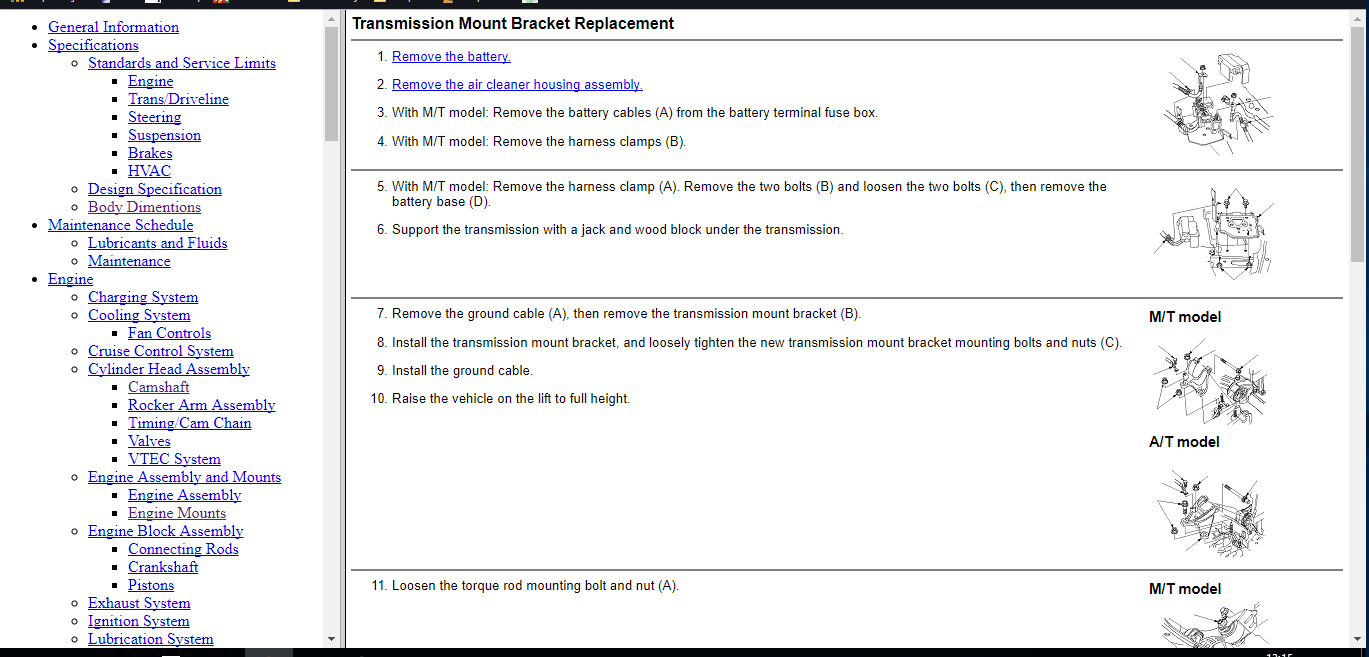 - General Information
- Specifications
  - Standards and Service Limits
    - Engine
    - Trans/Driveline
    - Steering
    - Suspension
    - Brakes
    - HVAC
  - Design Specification
  - Body Dimentions
- Maintenance Schedule
  - Lubricants and Fluids
  - Maintenance
- Engine
  - Charging System
  - Cooling System
    - Fan Controls
  - Cruise Control System
  - Cylinder Head Assembly
    - Camshaft
    - Rocker Arm Assembly
    - Timing/Cam Chain
    - Valves
    - VTEC System
  - Engine Assembly and Mounts
    - Engine Assembly
    - Engine Mounts
  - Engine Block Assembly
    - Connecting Rods
    - Crankshaft
    - Pistons
  - Exhaust System
  - Ignition System
  - Lubrication System

Transmission Mount Bracket Replacement

1. Remove the battery.
2. Remove the air cleaner housing assembly.
3. With M/T model: Remove the battery cables (A) from the battery terminal fuse box.
4. With M/T model: Remove the harness clamps (B).

5. With M/T model: Remove the harness clamp (A). Remove the two bolts (B) and loosen the two bolts (C), then remove the battery base (D).
6. Support the transmission with a jack and wood block under the transmission.

7. Remove the ground cable (A), then remove the transmission mount bracket (B).
8. Install the transmission mount bracket, and loosely tighten the new transmission mount bracket mounting bolts and nuts (C).
9. Install the ground cable.
10. Raise the vehicle on the lift to full height.

M/T model

A/T model

11. Loosen the torque rod mounting bolt and nut (A).

M/T model