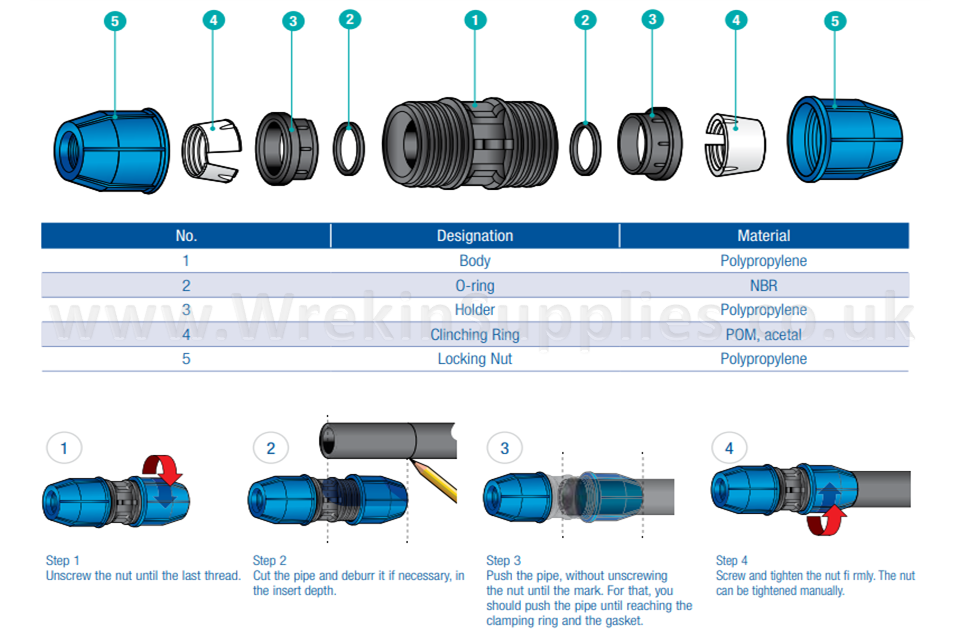 5 4 3 2 1 2 3 4 5

| No. | Designation | Material |
|---|---|---|
| 1 | Body | Polypropylene |
| 2 | O-ring | NBR |
| 3 | Holder | Polypropylene |
| 4 | Clinching Ring | POM, acetal |
| 5 | Locking Nut | Polypropylene |

www.Wrekinsupplies.co.uk

1

Step 1
Unscrew the nut until the last thread.

2

Step 2
Cut the pipe and deburr it if necessary, in the insert depth.

3

Step 3
Push the pipe, without unscrewing the nut until the mark. For that, you should push the pipe until reaching the clamping ring and the gasket.

4

Step 4
Screw and tighten the nut fi rmly. The nut can be tightened manually.