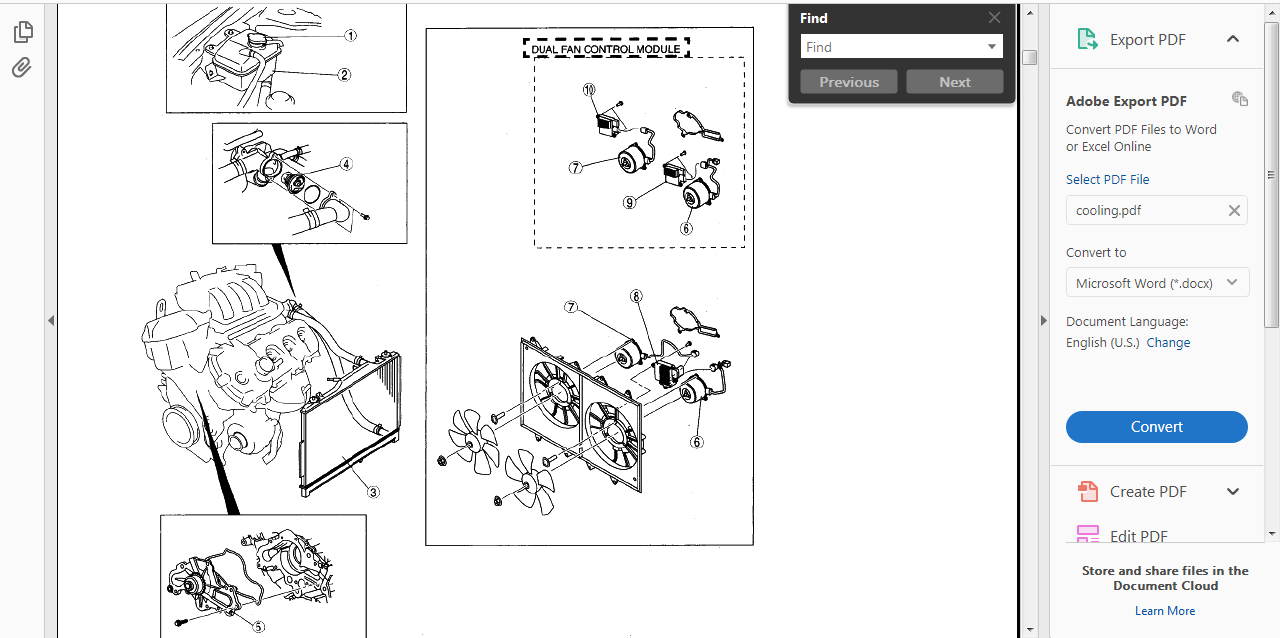 1
2
4
3
5
DUAL FAN CONTROL MODULE
10
7
9
6
7
8
6

Find
Find
Previous
Next

Export PDF
Adobe Export PDF
Convert PDF Files to Word or Excel Online
Select PDF File
cooling.pdf
Convert to
Microsoft Word (*.docx)
Document Language:
English (U.S.) Change
Convert
Create PDF
Edit PDF
Store and share files in the Document Cloud
Learn More