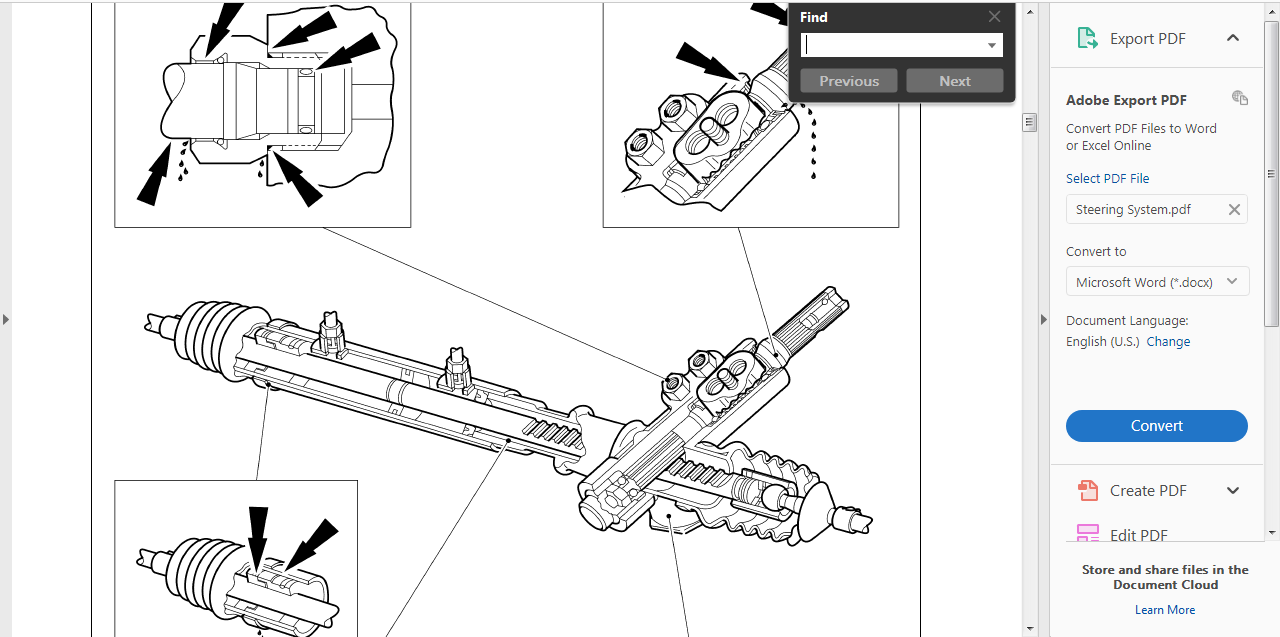 Find

Previous
Next

Export PDF

Adobe Export PDF

Convert PDF Files to Word or Excel Online

Select PDF File

Steering System.pdf

Convert to

Microsoft Word (*.docx)

Document Language:
English (U.S.) Change

Convert

Create PDF

Edit PDF

Store and share files in the Document Cloud

Learn More