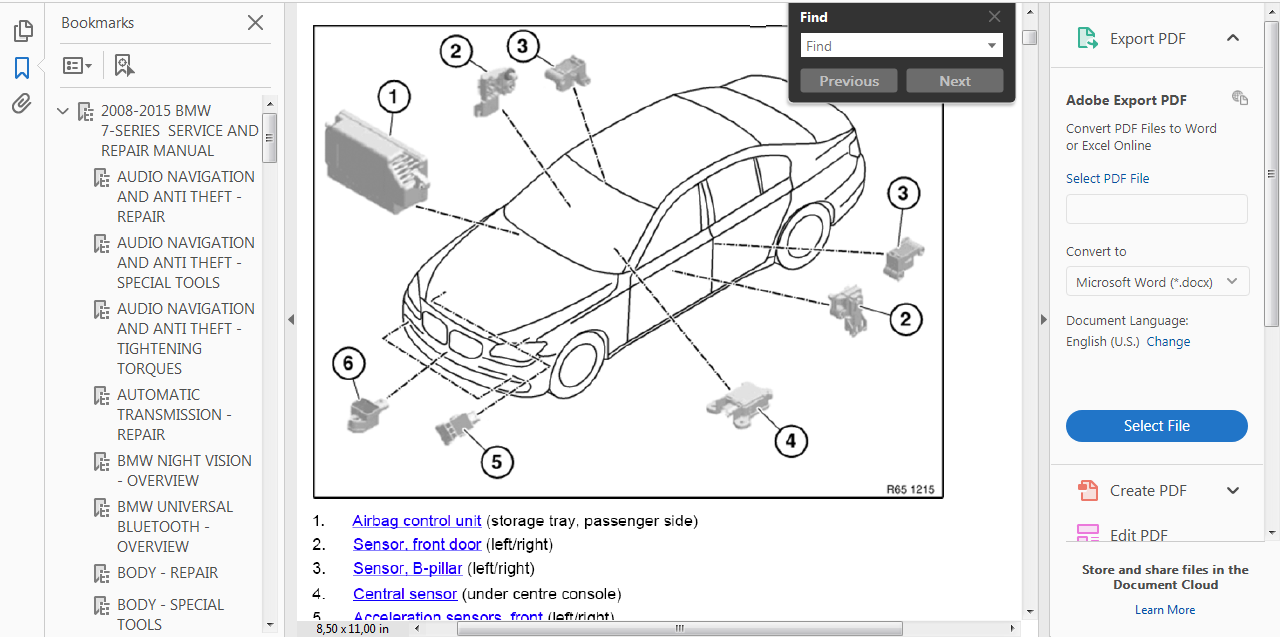 Bookmarks

2008-2015 BMW 7-SERIES SERVICE AND REPAIR MANUAL
AUDIO NAVIGATION AND ANTI THEFT - REPAIR
AUDIO NAVIGATION AND ANTI THEFT - SPECIAL TOOLS
AUDIO NAVIGATION AND ANTI THEFT - TIGHTENING TORQUES
AUTOMATIC TRANSMISSION - REPAIR
BMW NIGHT VISION - OVERVIEW
BMW UNIVERSAL BLUETOOTH - OVERVIEW
BODY - REPAIR
BODY - SPECIAL TOOLS

1 2 3 3 2 6 5 4
R65 1215

1. Airbag control unit (storage tray, passenger side)
2. Sensor, front door (left/right)
3. Sensor, B-pillar (left/right)
4. Central sensor (under centre console)
5. Acceleration sensors, front (left/right)

8,50 x 11,00 in

Find
Find
Previous
Next

Export PDF
Adobe Export PDF
Convert PDF Files to Word or Excel Online
Select PDF File
Convert to
Microsoft Word (*.docx)
Document Language:
English (U.S.) Change
Select File
Create PDF
Edit PDF
Store and share files in the Document Cloud
Learn More