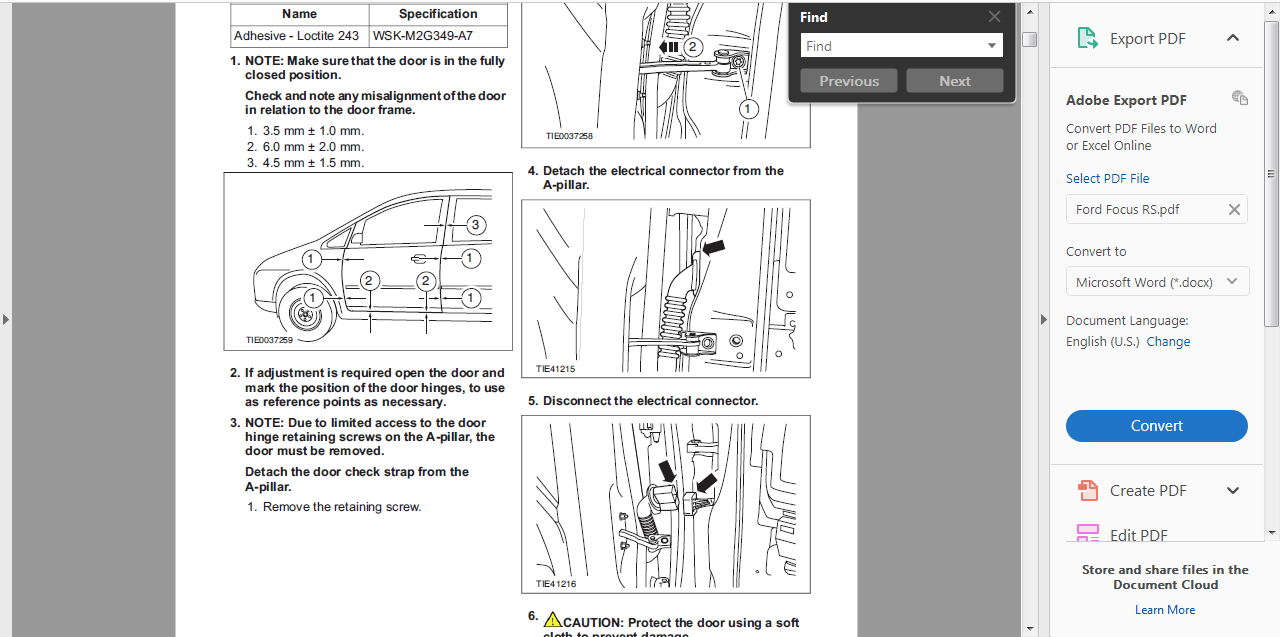 | Name | Specification |
|---|---|
| Adhesive - Loctite 243 | WSK-M2G349-A7 |

1. NOTE: Make sure that the door is in the fully closed position.

Check and note any misalignment of the door in relation to the door frame.

1. 3.5 mm ± 1.0 mm.
2. 6.0 mm ± 2.0 mm.
3. 4.5 mm ± 1.5 mm.

3
1
1
2
2
1
1
TIE0037259

2. If adjustment is required open the door and mark the position of the door hinges, to use as reference points as necessary.

3. NOTE: Due to limited access to the door hinge retaining screws on the A-pillar, the door must be removed.

Detach the door check strap from the A-pillar.

1. Remove the retaining screw.

2
1
TIE0037258

4. Detach the electrical connector from the A-pillar.

TIE41215

5. Disconnect the electrical connector.

TIE41216

6. CAUTION: Protect the door using a soft cloth to prevent damage.

Find
Find
Previous
Next

Export PDF
Adobe Export PDF
Convert PDF Files to Word or Excel Online
Select PDF File
Ford Focus RS.pdf
Convert to
Microsoft Word (*.docx)
Document Language:
English (U.S.) Change
Convert
Create PDF
Edit PDF
Store and share files in the Document Cloud
Learn More