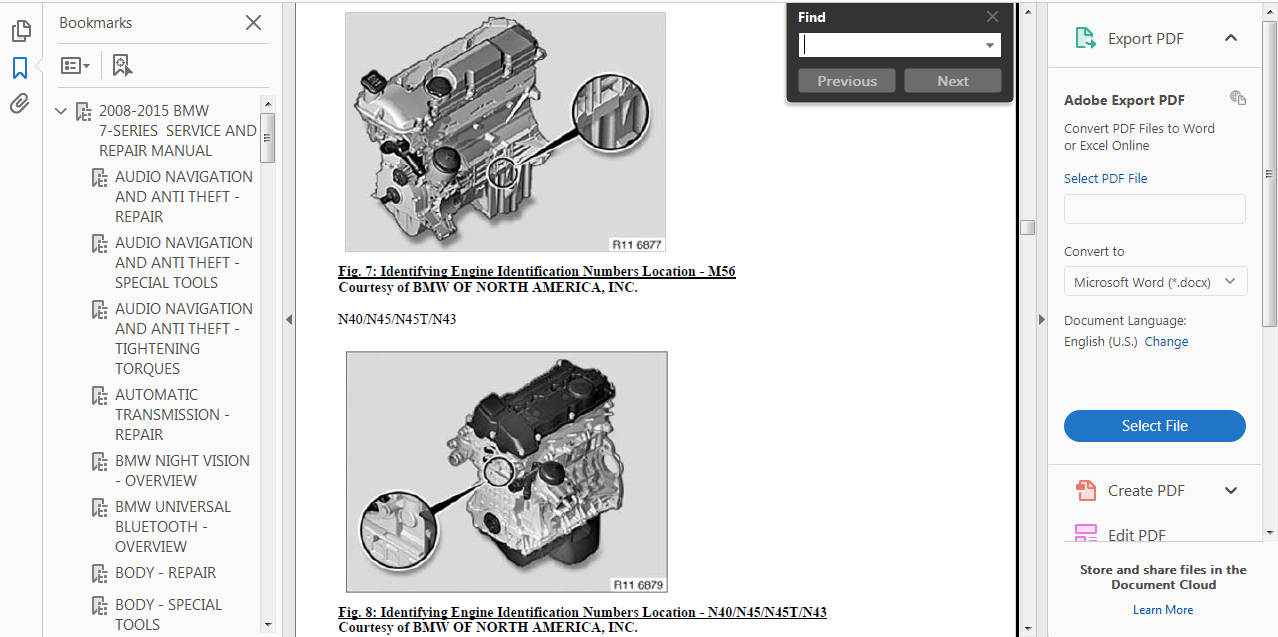 Bookmarks

2008-2015 BMW 7-SERIES SERVICE AND REPAIR MANUAL

AUDIO NAVIGATION AND ANTI THEFT - REPAIR

AUDIO NAVIGATION AND ANTI THEFT - SPECIAL TOOLS

AUDIO NAVIGATION AND ANTI THEFT - TIGHTENING TORQUES

AUTOMATIC TRANSMISSION - REPAIR

BMW NIGHT VISION - OVERVIEW

BMW UNIVERSAL BLUETOOTH - OVERVIEW

BODY - REPAIR

BODY - SPECIAL TOOLS

R11 6877

Fig. 7: Identifying Engine Identification Numbers Location - M56
Courtesy of BMW OF NORTH AMERICA, INC.

N40/N45/N45T/N43

R11 6879

Fig. 8: Identifying Engine Identification Numbers Location - N40/N45/N45T/N43
Courtesy of BMW OF NORTH AMERICA, INC.

Find

Previous Next

Export PDF

Adobe Export PDF

Convert PDF Files to Word or Excel Online

Select PDF File

Convert to

Microsoft Word (*.docx)

Document Language:

English (U.S.) Change

Select File

Create PDF

Edit PDF

Store and share files in the Document Cloud

Learn More