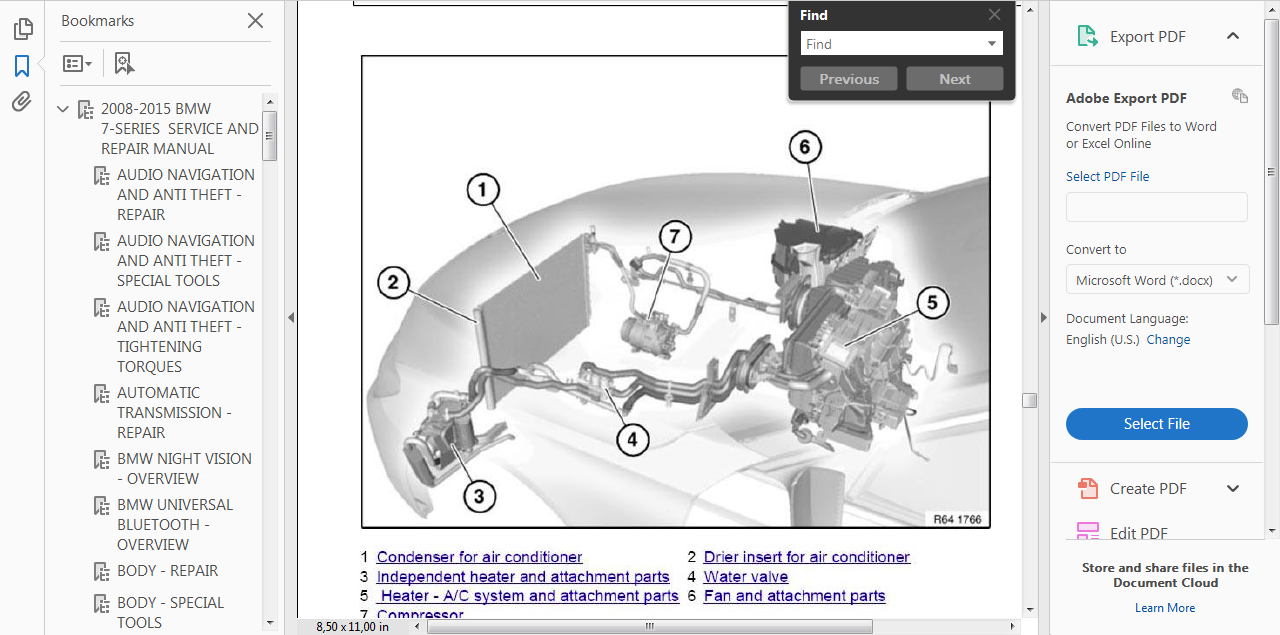 Bookmarks

2008-2015 BMW 7-SERIES SERVICE AND REPAIR MANUAL

AUDIO NAVIGATION AND ANTI THEFT - REPAIR

AUDIO NAVIGATION AND ANTI THEFT - SPECIAL TOOLS

AUDIO NAVIGATION AND ANTI THEFT - TIGHTENING TORQUES

AUTOMATIC TRANSMISSION - REPAIR

BMW NIGHT VISION - OVERVIEW

BMW UNIVERSAL BLUETOOTH - OVERVIEW

BODY - REPAIR

BODY - SPECIAL TOOLS

Find

Find

Previous

Next

1

2

3

4

5

6

7

R64 1766

1 Condenser for air conditioner
2 Drier insert for air conditioner
3 Independent heater and attachment parts
4 Water valve
5 Heater - A/C system and attachment parts
6 Fan and attachment parts
7 Compressor

8,50 x 11,00 in

Export PDF

Adobe Export PDF

Convert PDF Files to Word or Excel Online

Select PDF File

Convert to

Microsoft Word (*.docx)

Document Language:

English (U.S.) Change

Select File

Create PDF

Edit PDF

Store and share files in the Document Cloud

Learn More