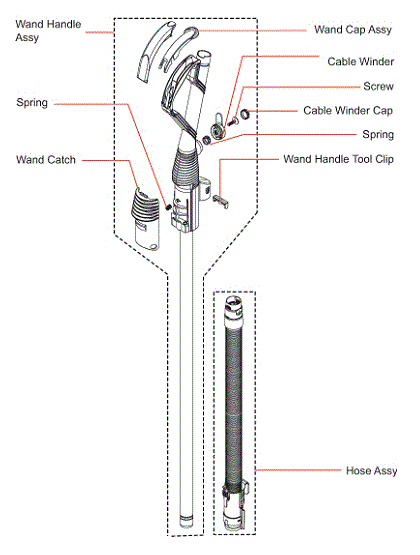 Wand Handle Assy

Wand Cap Assy

Cable Winder

Screw

Spring

Cable Winder Cap

Spring

Wand Catch

Wand Handle Tool Clip

Hose Assy