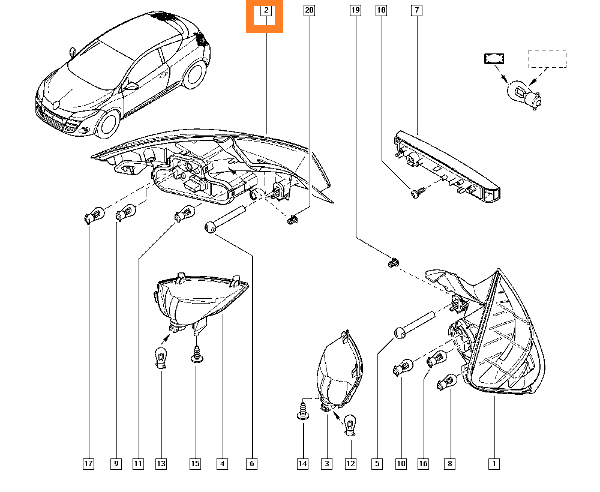 2
20
19
18
7
17
9
11
13
15
4
6
14
3
12
5
10
16
8
1