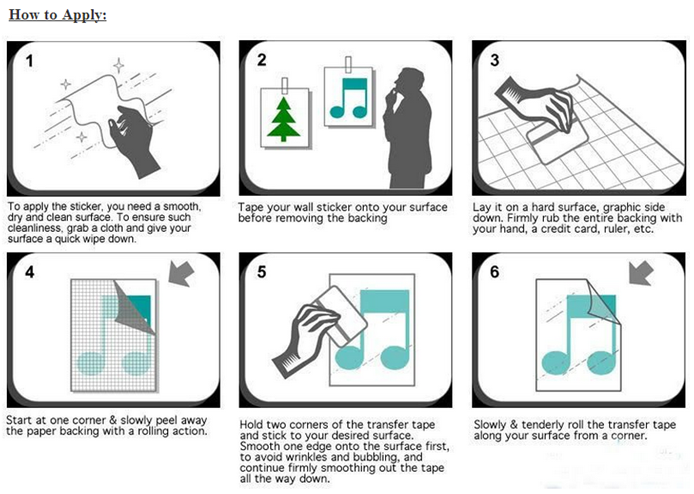 How to Apply:

1

To apply the sticker, you need a smooth, dry and clean surface. To ensure such cleanliness, grab a cloth and give your surface a quick wipe down.

2

Tape your wall sticker onto your surface before removing the backing

3

Lay it on a hard surface, graphic side down. Firmly rub the entire backing with your hand, a credit card, ruler, etc.

4

Start at one corner & slowly peel away the paper backing with a rolling action.

5

Hold two corners of the transfer tape and stick to your desired surface. Smooth one edge onto the surface first, to avoid wrinkles and bubbling, and continue firmly smoothing out the tape all the way down.

6

Slowly & tenderly roll the transfer tape along your surface from a corner.