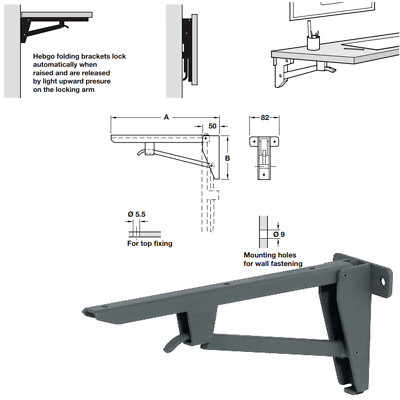 Hebgo folding brackets lock automatically when raised and are released by light upward presure on the locking arm

A

50

82

B

Ø 5.5

For top fixing

Ø 9

Mounting holes for wall fastening