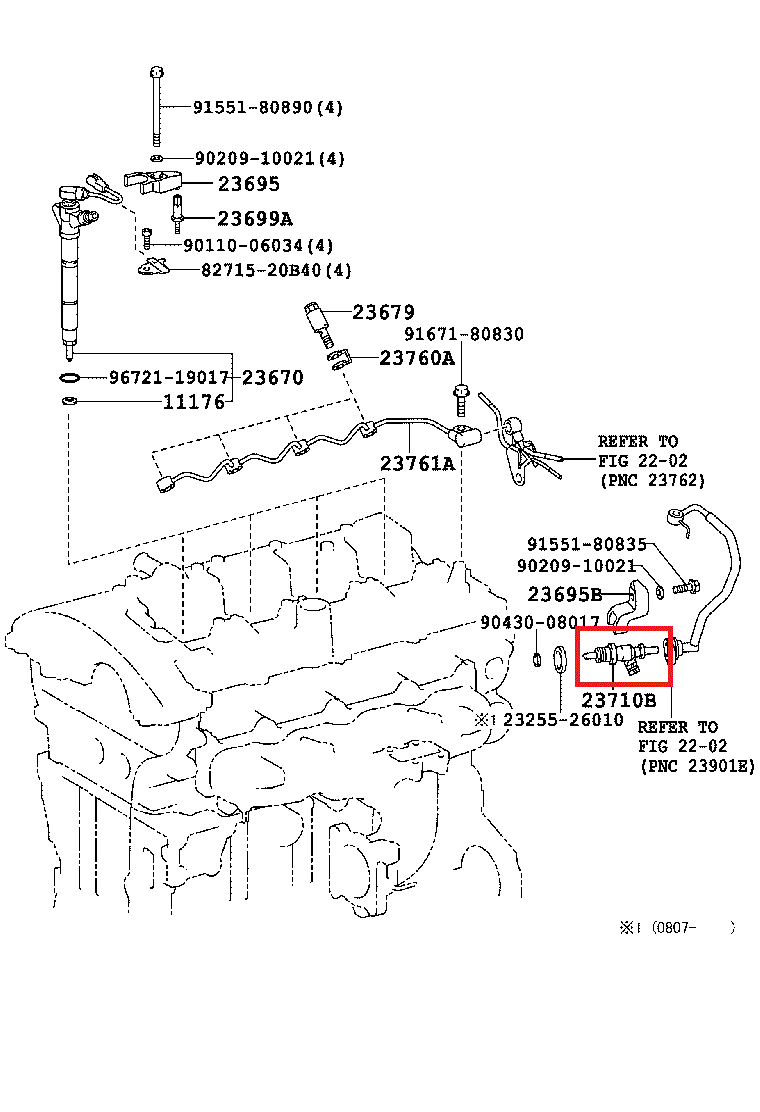 91551-80890(4)
90209-10021(4)
23695
23699A
90110-06034(4)
82715-20B40(4)
23679
91671-80830
23760A
96721-19017
23670
11176
23761A
REFER TO
FIG 22-02
(PNC 23762)
91551-80835
90209-10021
23695B
90430-08017
23710B
※1 23255-26010
REFER TO
FIG 22-02
(PNC 23901E)
※1 (0807- )