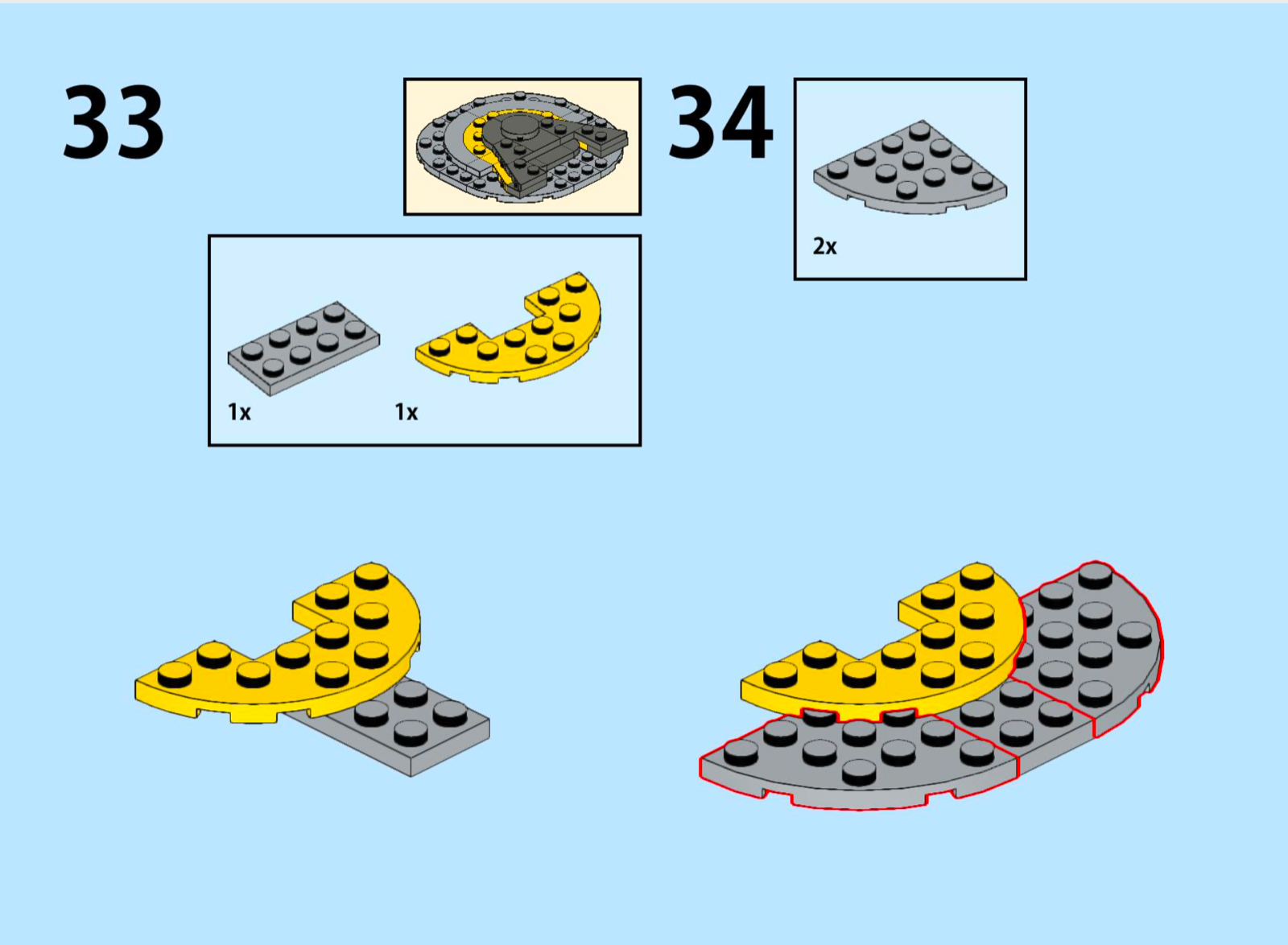 33

1x

1x

34

2x