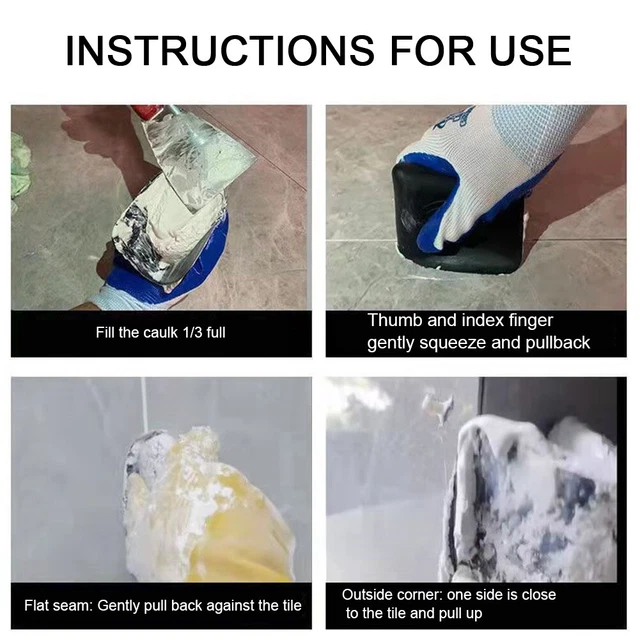 INSTRUCTIONS FOR USE

Fill the caulk 1/3 full

Thumb and index finger gently squeeze and pullback

Flat seam: Gently pull back against the tile

Outside corner: one side is close to the tile and pull up