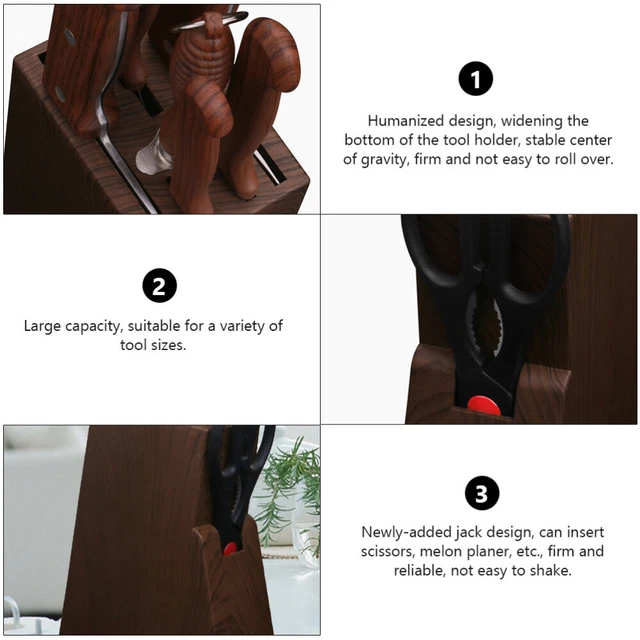 1

Humanized design, widening the bottom of the tool holder, stable center of gravity, firm and not easy to roll over.

2

Large capacity, suitable for a variety of tool sizes.

3

Newly-added jack design, can insert scissors, melon planer, etc., firm and reliable, not easy to shake.