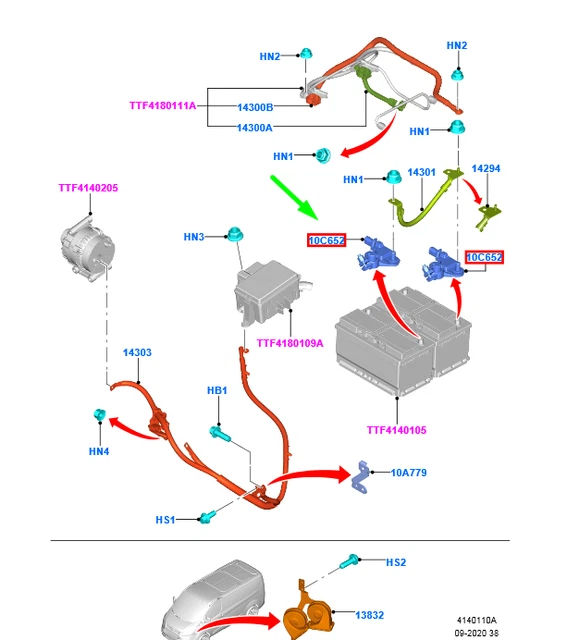 HN2
HN2
TTF4180111A
14300B
14300A
HN1
HN1
HN1
14301
14294
TTF4140205
HN3
10C652
10C652
TTF4180109A
14303
HB1
TTF4140105
HN4
10A779
HS1
HS2
13832
4140110A
09-2020 38