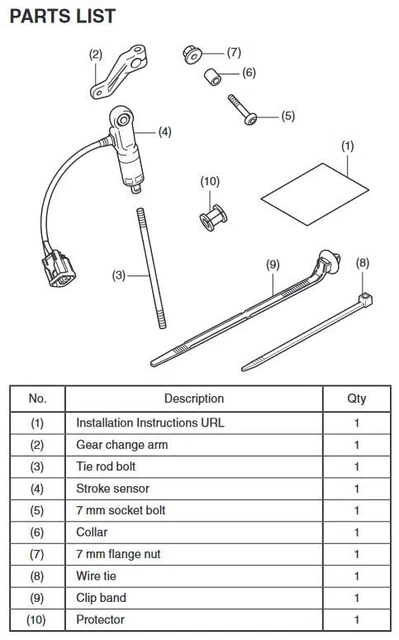 PARTS LIST

(2)
(7)
(6)
(5)
(4)
(1)
(10)
(3)
(9)
(8)

| No. | Description | Qty |
|---|---|---|
| (1) | Installation Instructions URL | 1 |
| (2) | Gear change arm | 1 |
| (3) | Tie rod bolt | 1 |
| (4) | Stroke sensor | 1 |
| (5) | 7 mm socket bolt | 1 |
| (6) | Collar | 1 |
| (7) | 7 mm flange nut | 1 |
| (8) | Wire tie | 1 |
| (9) | Clip band | 1 |
| (10) | Protector | 1 |