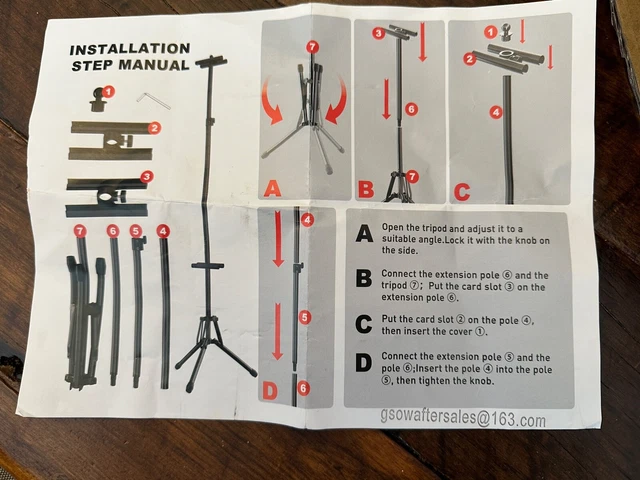 INSTALLATION STEP MANUAL

1

2

3

7 6 5 4

7

A

3

6

7

B

1

2

4

C

4

5

6

D

A Open the tripod and adjust it to a suitable angle.Lock it with the knob on the side.

B Connect the extension pole ⑥ and the tripod ⑦; Put the card slot ③ on the extension pole ⑥.

C Put the card slot ② on the pole ④, then insert the cover ①.

D Connect the extension pole ⑤ and the pole ⑥;Insert the pole ④ into the pole ⑤, then tighten the knob.

gsowaftersales@163.com