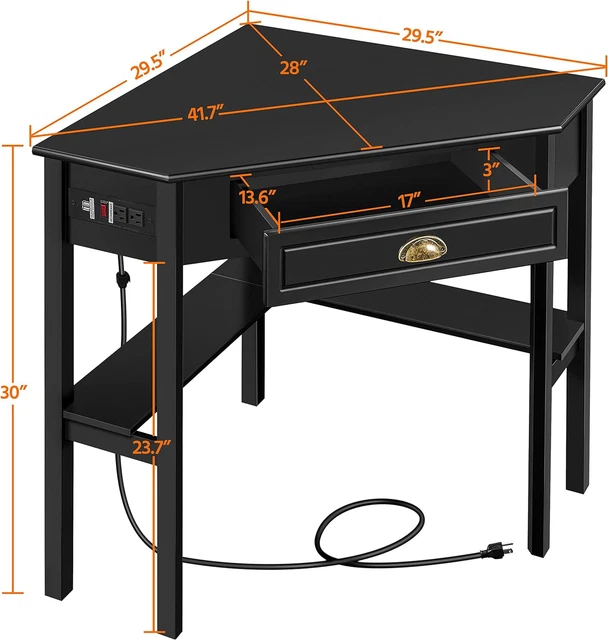 29.5″
29.5″
28″
41.7″
3″
13.6″
17″
30″
23.7″