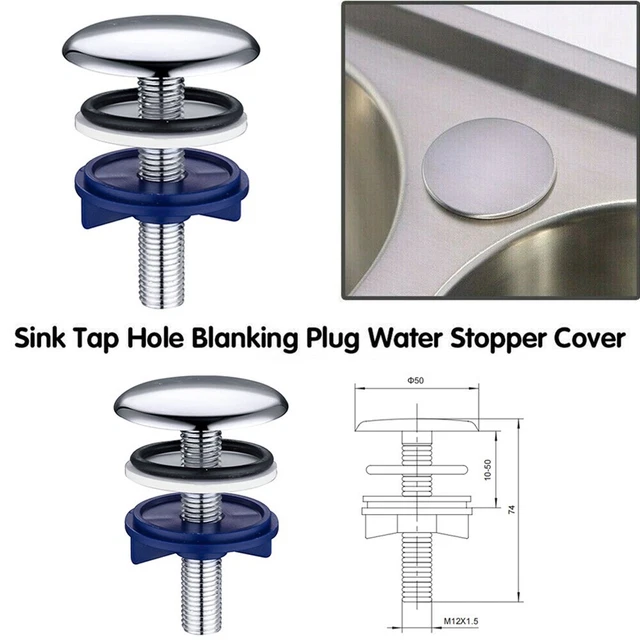 Sink Tap Hole Blanking Plug Water Stopper Cover

Φ50

10-50

74

M12X1.5