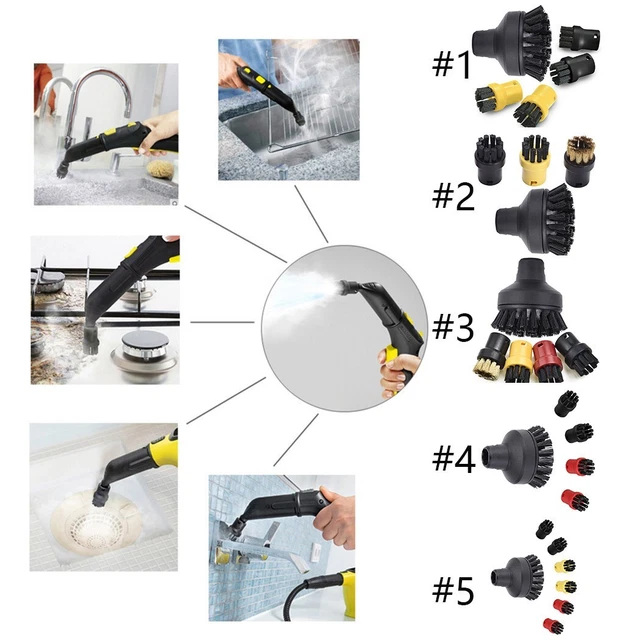 #1

#2

#3

#4

#5